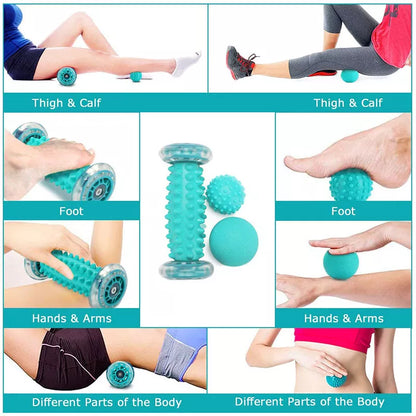 Thigh & Calf

Thigh & Calf

Foot

Foot

Hands & Arms

Hands & Arms

Different Parts of the Body

Different Parts of the Body