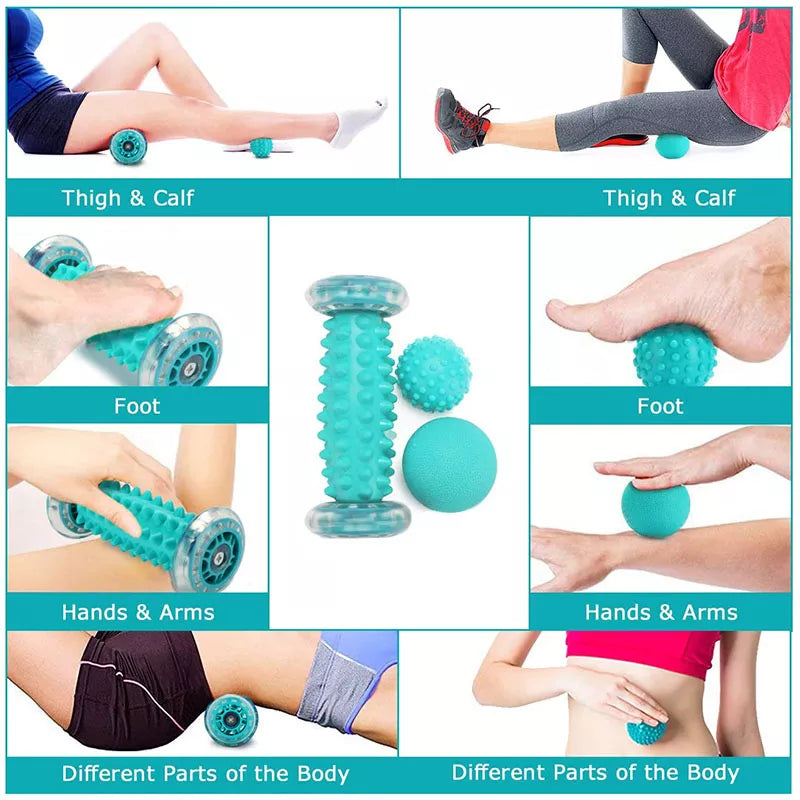 Thigh & Calf

Thigh & Calf

Foot

Foot

Hands & Arms

Hands & Arms

Different Parts of the Body

Different Parts of the Body